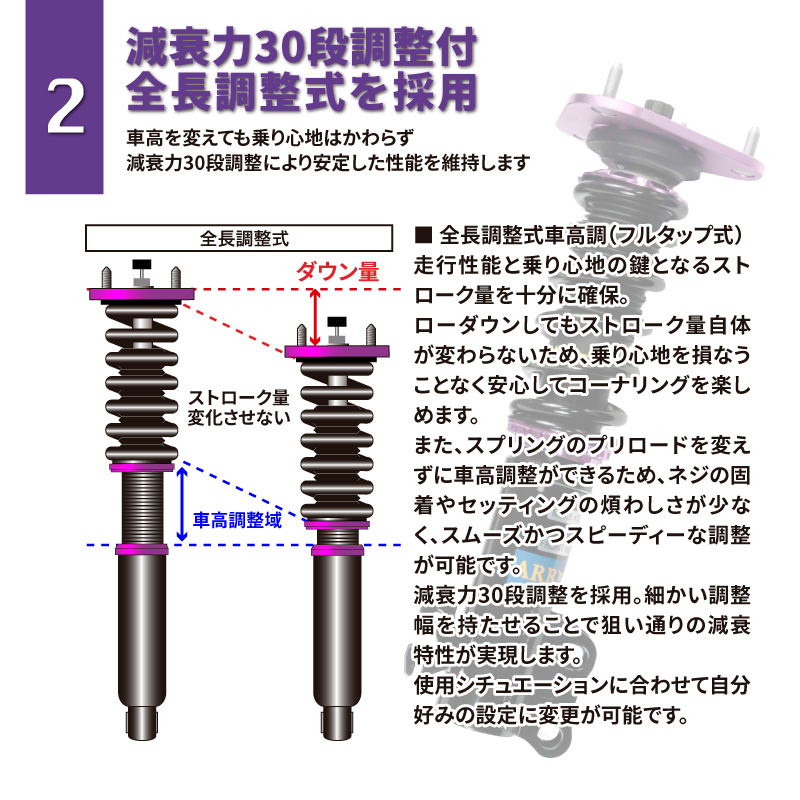 2

減衰力30段調整付
全長調整式を採用

車高を変えても乗り心地はかわらず
減衰力30段調整により安定した性能を維持します

全長調整式

ダウン量

ストローク量
変化させない

車高調整域

■ 全長調整式車高調（フルタップ式）
走行性能と乗り心地の鍵となるストローク量を十分に確保。
ローダウンしてもストローク量自体が変わらないため、乗り心地を損なうことなく安心してコーナリングを楽しめます。
また、スプリングのプリロードを変えずに車高調整ができるため、ネジの固着やセッティングの煩わしさが少なく、スムーズかつスピーディーな調整が可能です。
減衰力30段調整を採用。細かい調整幅を持たせることで狙い通りの減衰特性が実現します。
使用シチュエーションに合わせて自分好みの設定に変更が可能です。